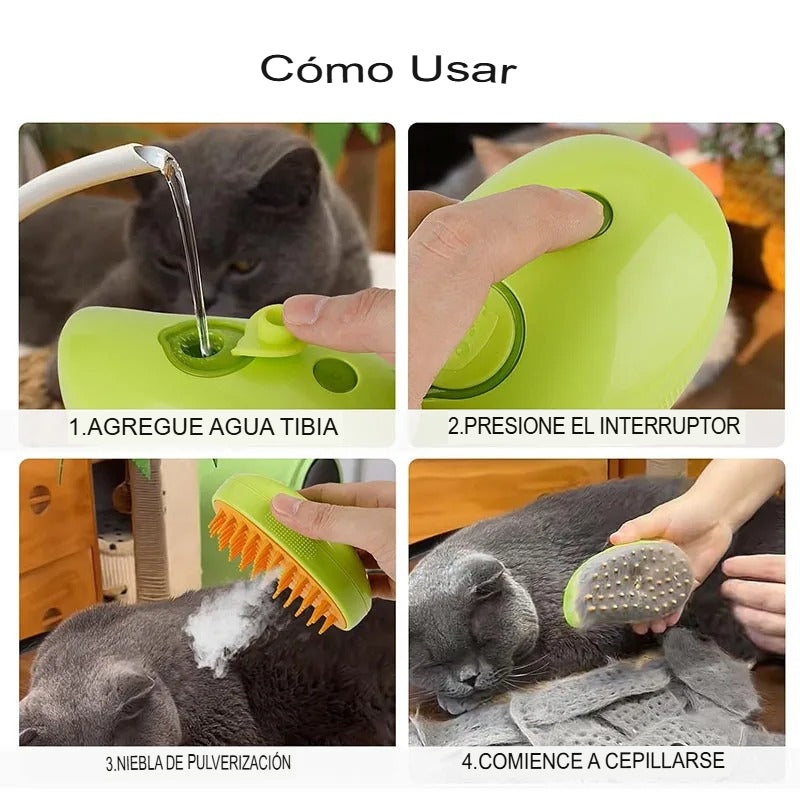 Cómo Usar

1.AGREGUE AGUA TIBIA

2.PRESIONE EL INTERRUPTOR

3.NIEBLA DE PULVERIZACIÓN

4.COMIENCE A CEPILLARSE